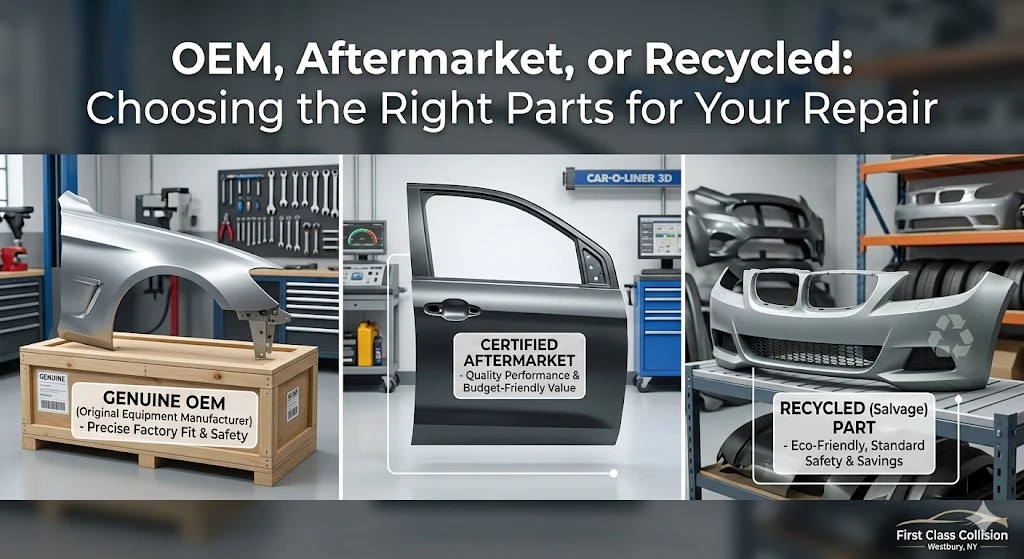 OEM, Aftermarket, or Recycled:
Choosing the Right Parts for Your Repair

GENUINE

GENUINE OEM
(Original Equipment Manufacturer)
- Precise Factory Fit & Safety

CAR-O-LINER 3D

CERTIFIED AFTERMARKET
- Quality Performance & Budget-Friendly Value

RECYCLED (Salvage) PART
- Eco-Friendly, Standard Safety & Savings

First Class Collision
Westbury, NY